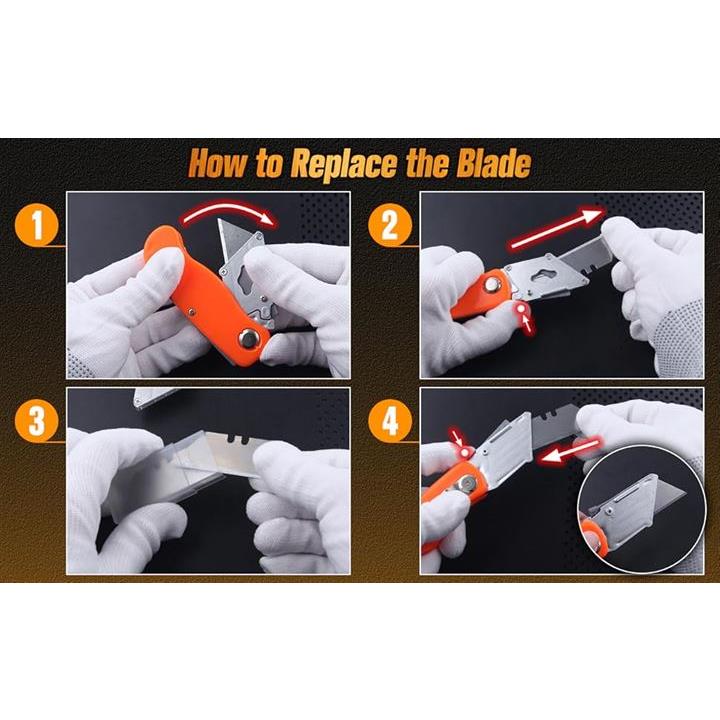 How to Replace the Blade

1

2

3

4