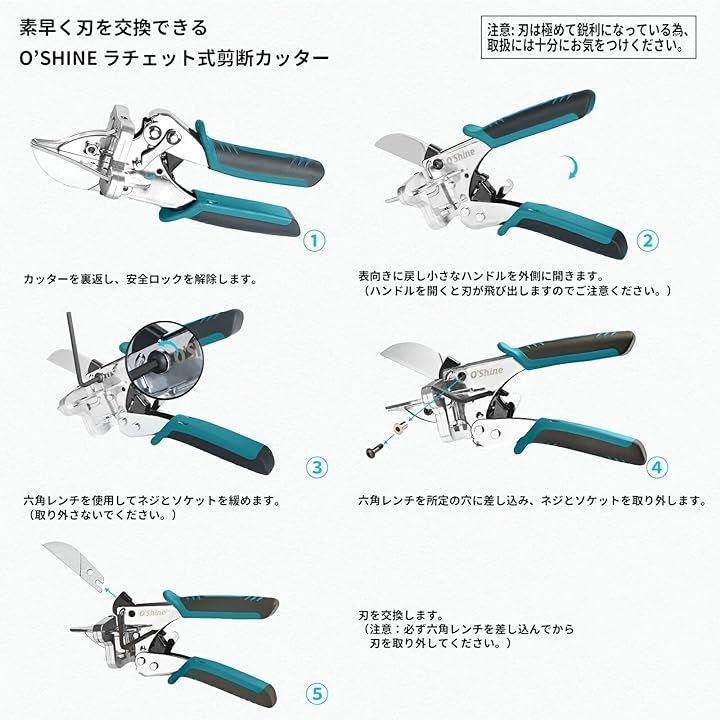 素早く刃を交換できる
O'SHINE ラチェット式剪断カッター

注意: 刃は極めて鋭利になっている為、取扱には十分にお気をつけください。

①
カッターを裏返し、安全ロックを解除します。

O'Shine
②
表向きに戻し小さなハンドルを外側に開きます。
（ハンドルを開くと刃が飛び出しますのでご注意ください。）

③
六角レンチを使用してネジとソケットを緩めます。
（取り外さないでください。）

O'Shine
④
六角レンチを所定の穴に差し込み、ネジとソケットを取り外します。

O'Shine
⑤
刃を交換します。
（注意：必ず六角レンチを差し込んでから刃を取り外してください。）