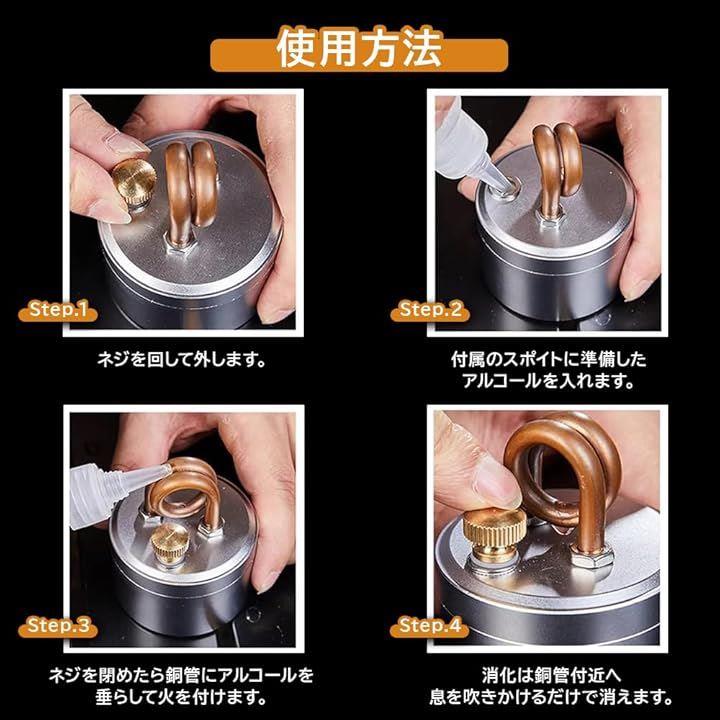 使用方法

Step.1

ネジを回して外します。

Step.2

付属のスポイトに準備したアルコールを入れます。

Step.3

ネジを閉めたら銅管にアルコールを垂らして火を付けます。

Step.4

消化は銅管付近へ息を吹きかけるだけで消えます。