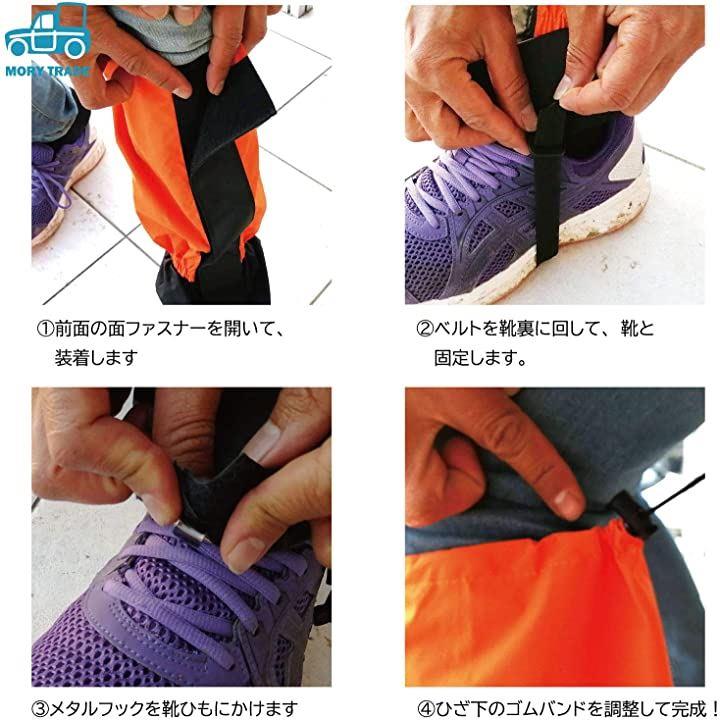 MORY TRADE

①前面の面ファスナーを開いて、装着します

②ベルトを靴裏に回して、靴と固定します。

③メタルフックを靴ひもにかけます

④ひざ下のゴムバンドを調整して完成！