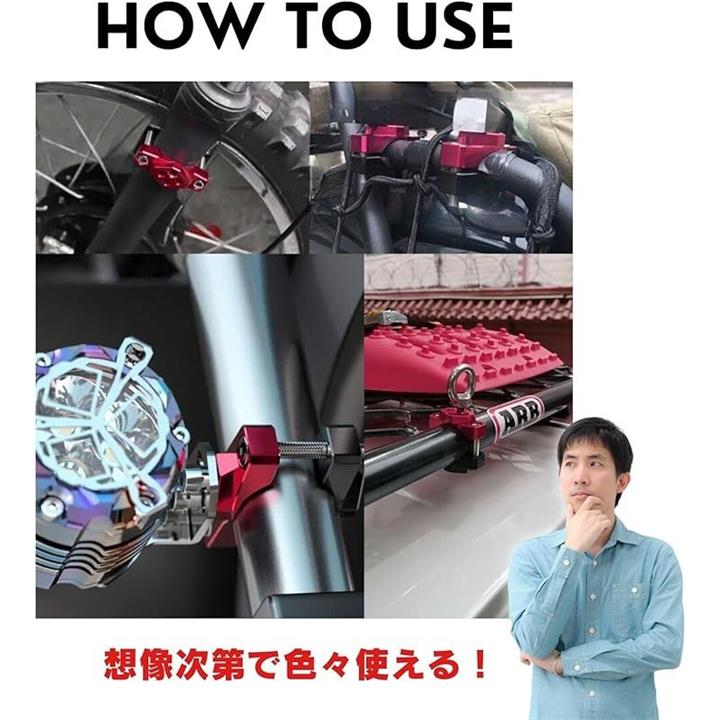 HOW TO USE

ARB

想像次第で色々使える！