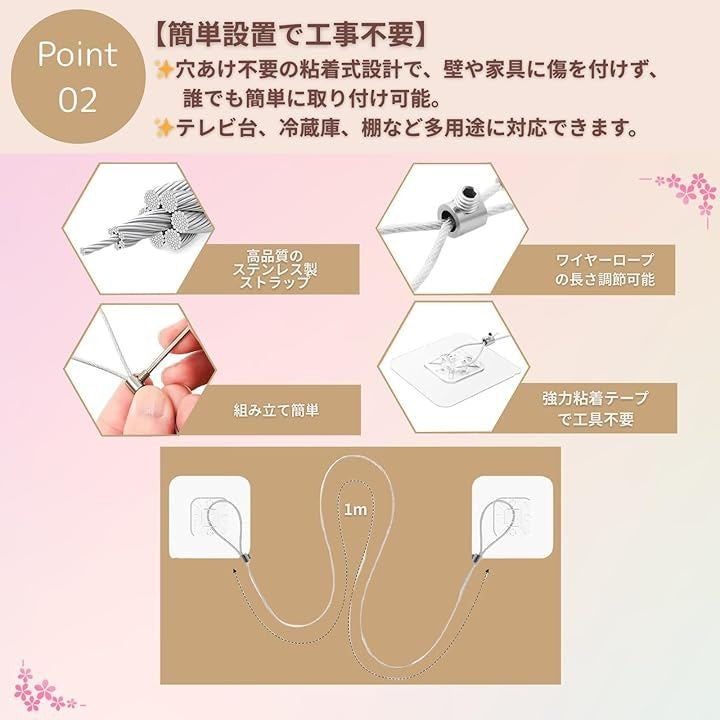 Point 02

【簡単設置で工事不要】
✨穴あけ不要の粘着式設計で、壁や家具に傷を付けず、誰でも簡単に取り付け可能。
✨テレビ台、冷蔵庫、棚など多用途に対応できます。

高品質のステンレス製ストラップ

ワイヤーロープの長さ調節可能

組み立て簡単

強力粘着テープで工具不要

1m