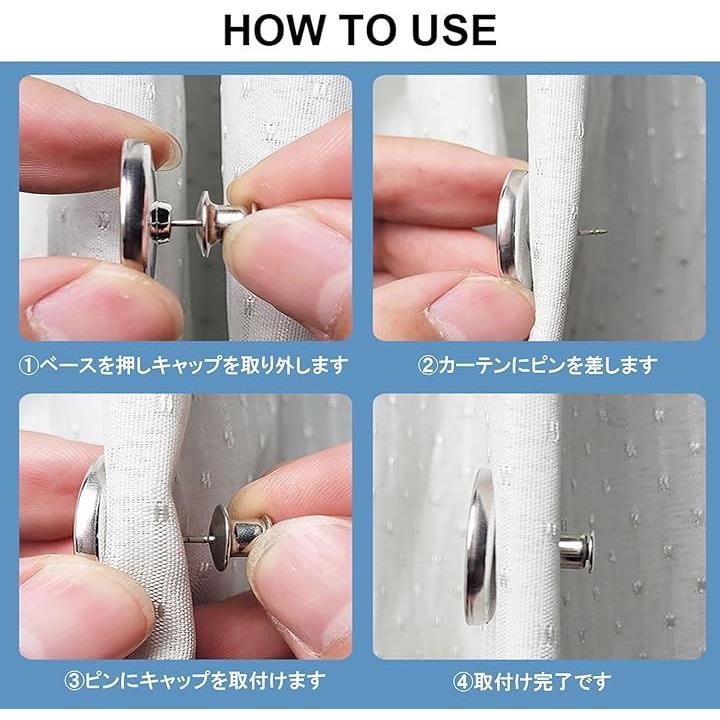 HOW TO USE

①ベースを押しキャップを取り外します

②カーテンにピンを差します

③ピンにキャップを取付けます

④取付け完了です