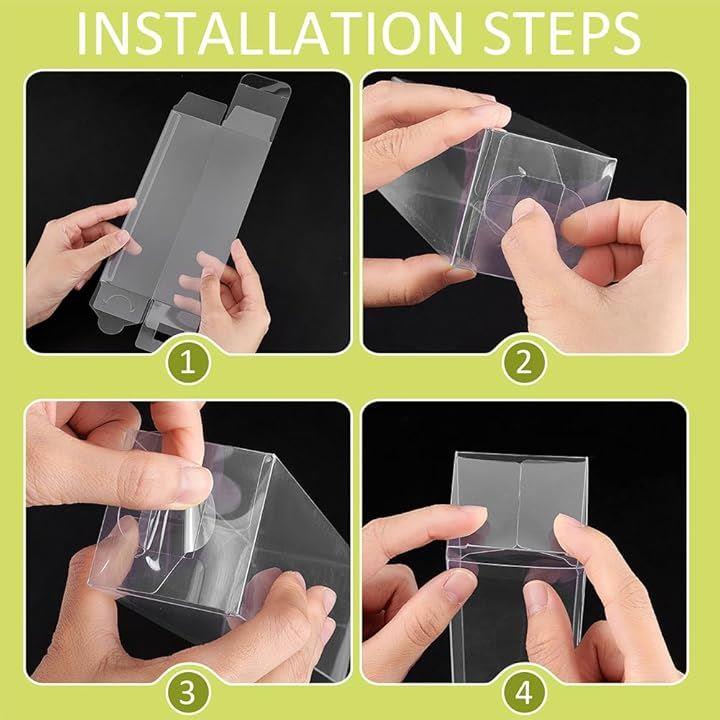 INSTALLATION STEPS

1

2

3

4