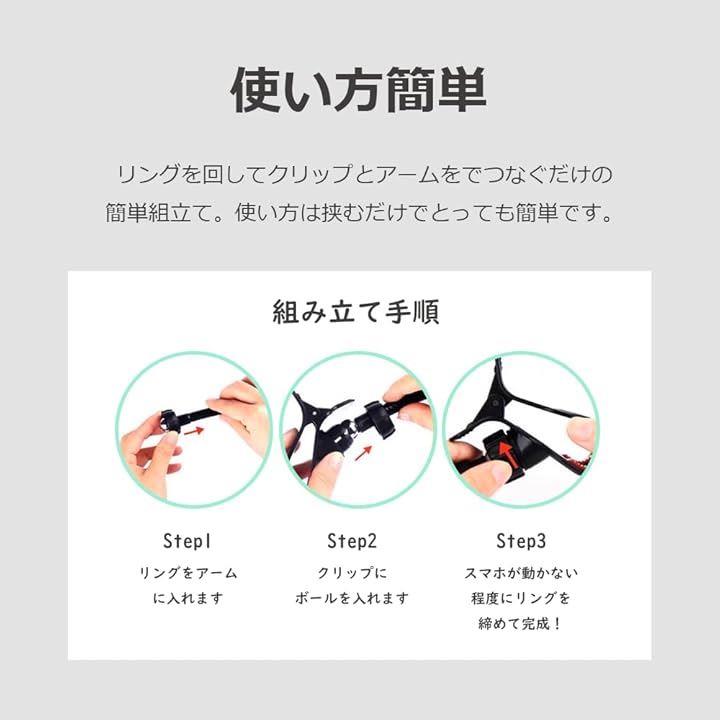 使い方簡単

リングを回してクリップとアームをでつなぐだけの簡単組立て。使い方は挟むだけでとっても簡単です。

組み立て手順

Step1
リングをアームに入れます

Step2
クリップにボールを入れます

Step3
スマホが動かない程度にリングを締めて完成！