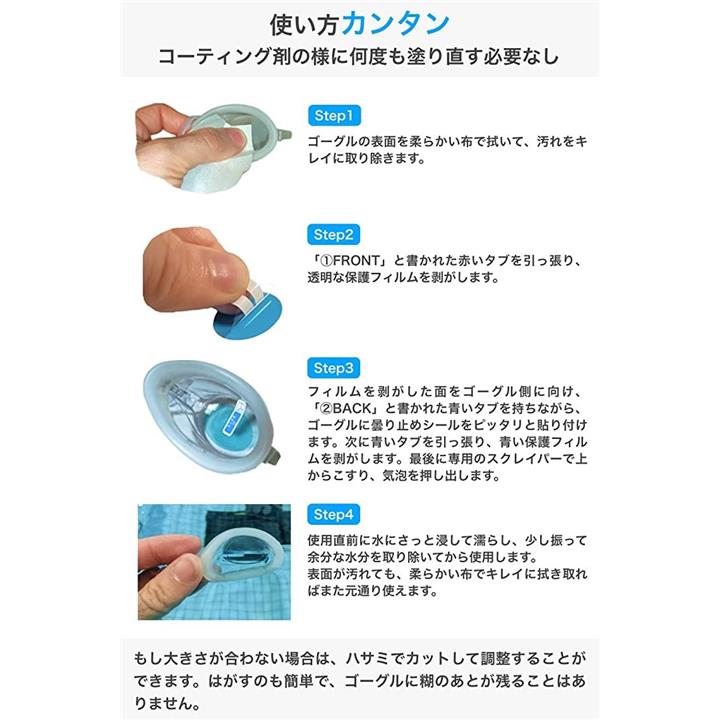 使い方カンタン
コーティング剤の様に何度も塗り直す必要なし

Step1
ゴーグルの表面を柔らかい布で拭いて、汚れをキレイに取り除きます。

Step2
「①FRONT」と書かれた赤いタブを引っ張り、透明な保護フィルムを剥がします。

Step3
フィルムを剥がした面をゴーグル側に向け、「②BACK」と書かれた青いタブを持ちながら、ゴーグルに曇り止めシールをピッタリと貼り付けます。次に青いタブを引っ張り、青い保護フィルムを剥がします。最後に専用のスクレイパーで上からこすり、気泡を押し出します。

Step4
使用直前に水にさっと浸して濡らし、少し振って余分な水分を取り除いてから使用します。
表面が汚れても、柔らかい布でキレイに拭き取ればまた元通り使えます。

もし大きさが合わない場合は、ハサミでカットして調整することができます。はがすのも簡単で、ゴーグルに糊のあとが残ることはありません。