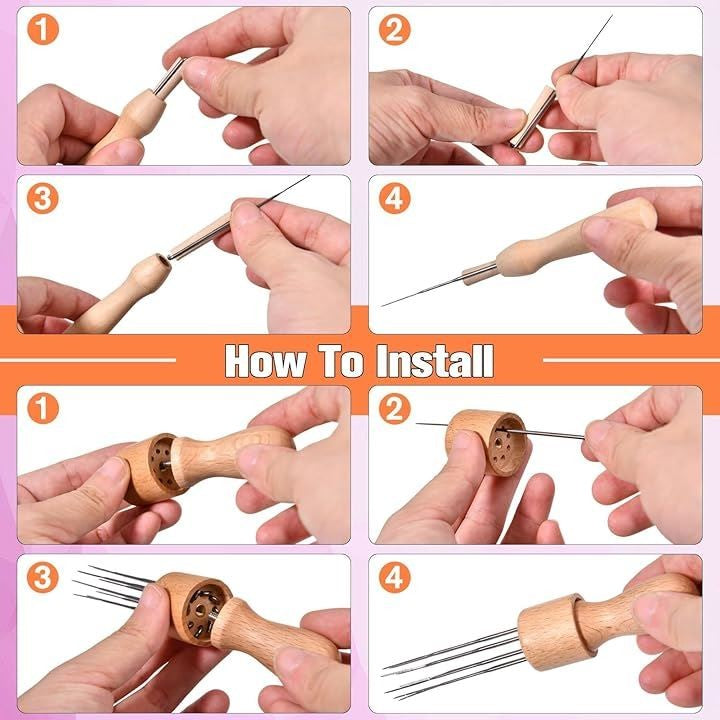 1
2
3
4
How To Install
1
2
3
4