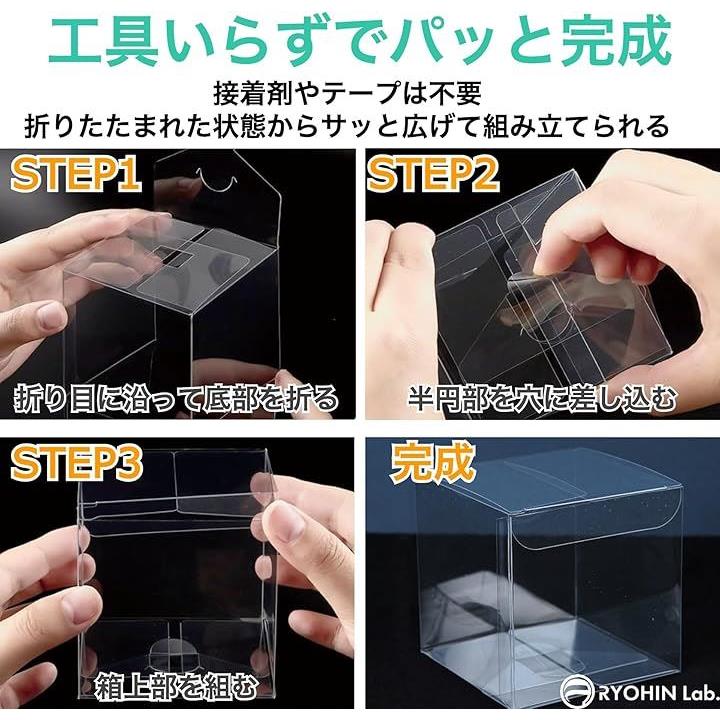 工具いらずでパッと完成

接着剤やテープは不要
折りたたまれた状態からサッと広げて組み立てられる

STEP1
折り目に沿って底部を折る

STEP2
半円部を穴に差し込む

STEP3
箱上部を組む

完成

RYOHIN Lab.