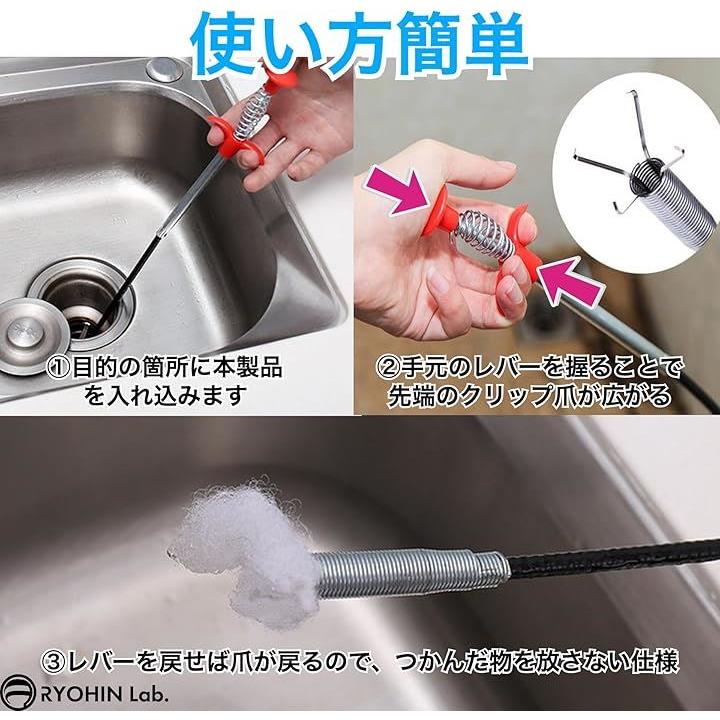 使い方簡単

①目的の箇所に本製品を入れ込みます

②手元のレバーを握ることで先端のクリップ爪が広がる

③レバーを戻せば爪が戻るので、つかんだ物を放さない仕様

RYOHIN Lab.