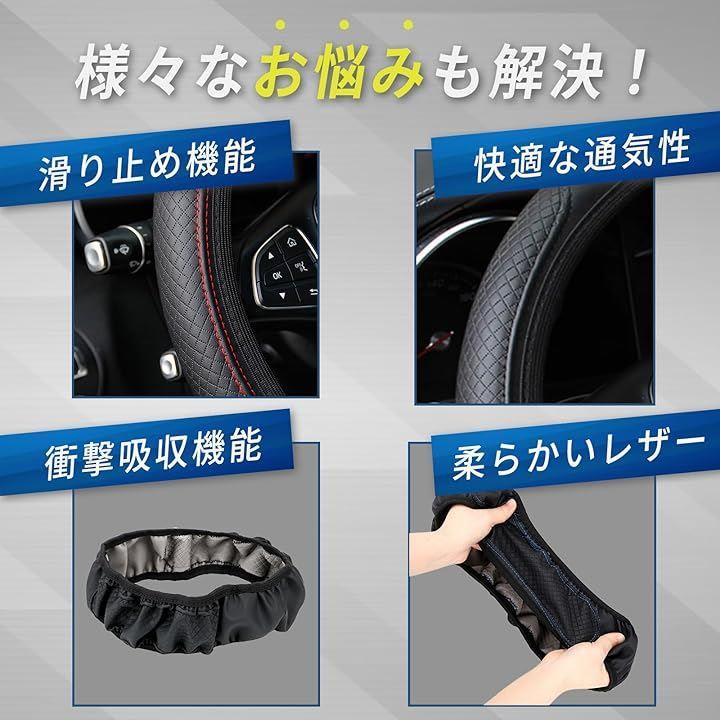 様々なお悩みも解決！

滑り止め機能

OK

快適な通気性

衝撃吸収機能

柔らかいレザー