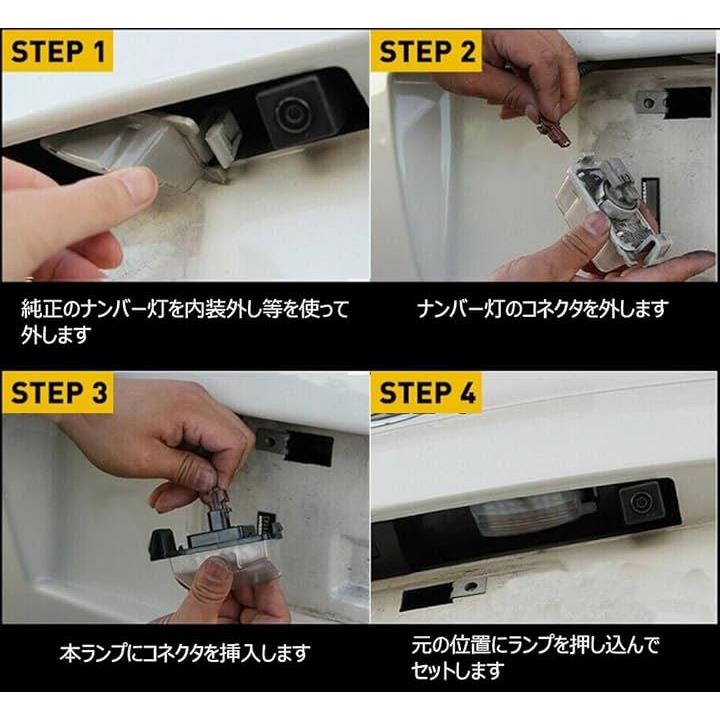 STEP 1

純正のナンバー灯を内装外し等を使って外します

STEP 2

ナンバー灯のコネクタを外します

STEP 3

本ランプにコネクタを挿入します

STEP 4

元の位置にランプを押し込んでセットします