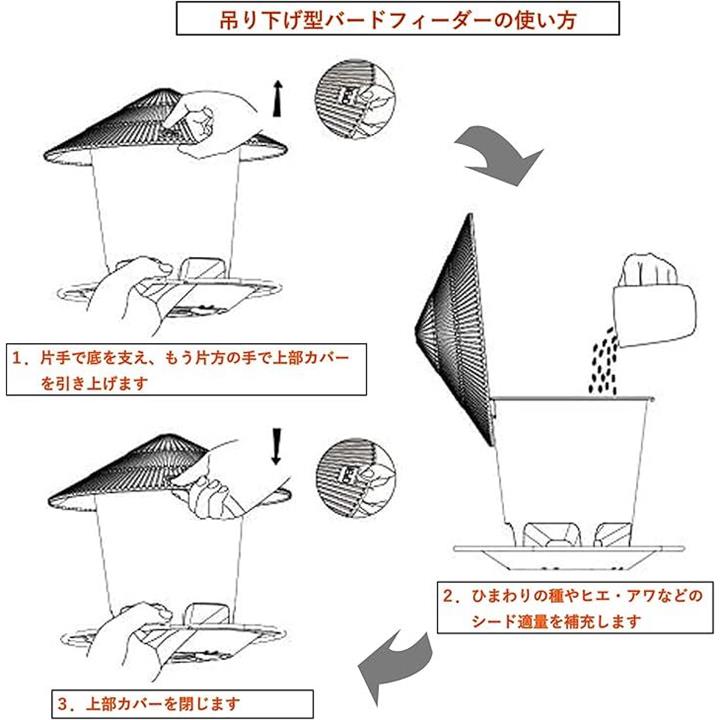 吊り下げ型バードフィーダーの使い方

1．片手で底を支え、もう片方の手で上部カバーを引き上げます

2．ひまわりの種やヒエ・アワなどのシード適量を補充します

3．上部カバーを閉じます