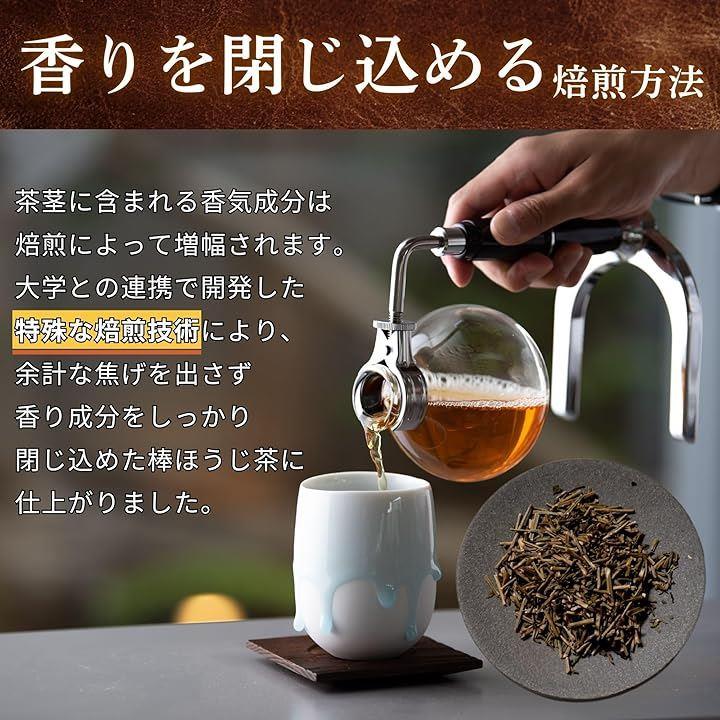 香りを閉じ込める焙煎方法

茶茎に含まれる香気成分は焙煎によって増幅されます。大学との連携で開発した特殊な焙煎技術により、余計な焦げを出さず香り成分をしっかり閉じ込めた棒ほうじ茶に仕上がりました。