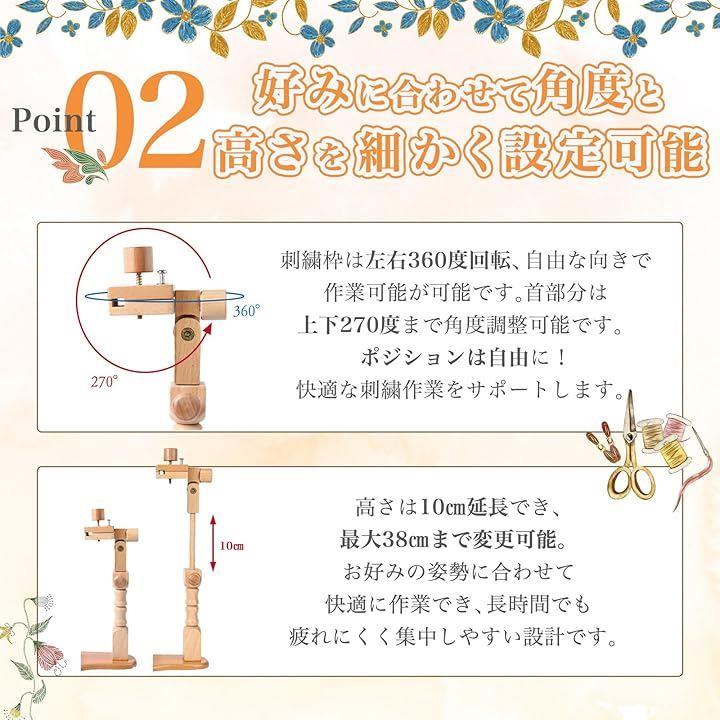 Point 02 好みに合わせて角度と高さを細かく設定可能

360°

270°

刺繍枠は左右360度回転、自由な向きで作業可能が可能です。首部分は上下270度まで角度調整可能です。ポジションは自由に！快適な刺繍作業をサポートします。

10㎝

高さは10㎝延長でき、最大38㎝まで変更可能。お好みの姿勢に合わせて快適に作業でき、長時間でも疲れにくく集中しやすい設計です。