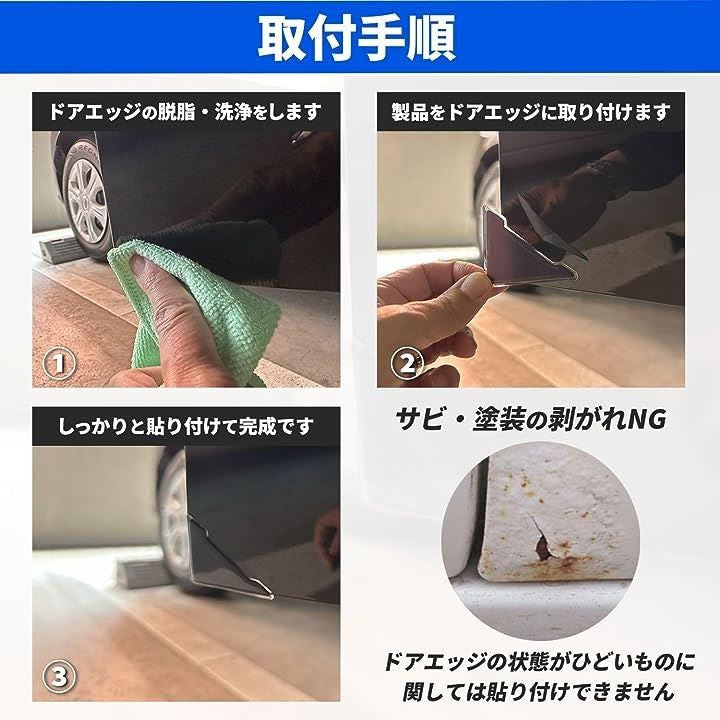 取付手順

ドアエッジの脱脂・洗浄をします

①

製品をドアエッジに取り付けます

②

しっかりと貼り付けて完成です

③

サビ・塗装の剥がれNG

ドアエッジの状態がひどいものに関しては貼り付けできません