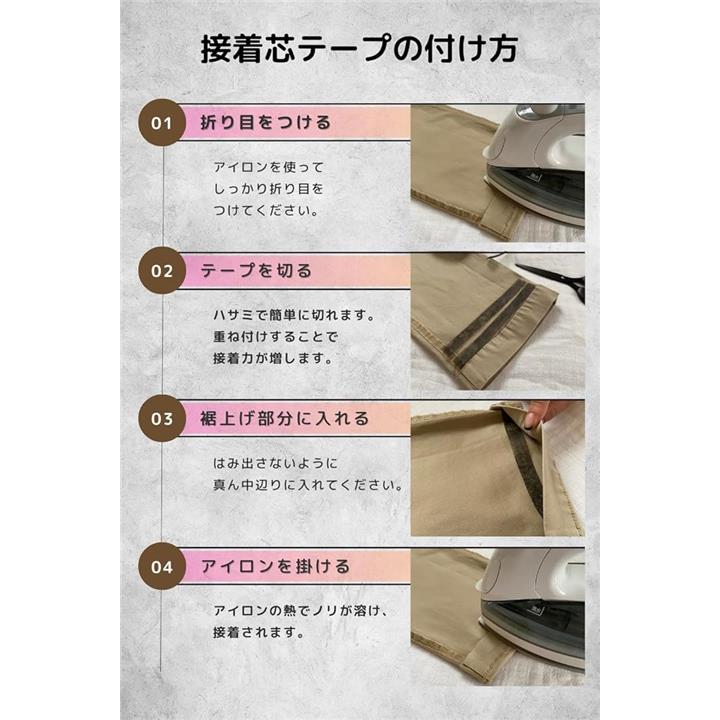 接着芯テープの付け方

01 折り目をつける

アイロンを使って
しっかり折り目を
つけてください。

02 テープを切る

ハサミで簡単に切れます。
重ね付けすることで
接着力が増します。

03 裾上げ部分に入れる

はみ出さないように
真ん中辺りに入れてください。

04 アイロンを掛ける

アイロンの熱でノリが溶け、
接着されます。