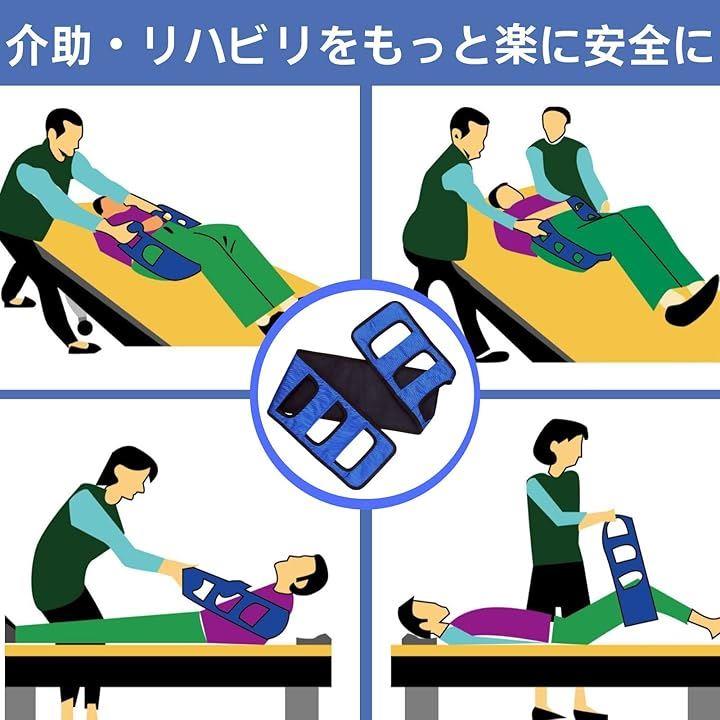 介助・リハビリをもっと楽に安全に