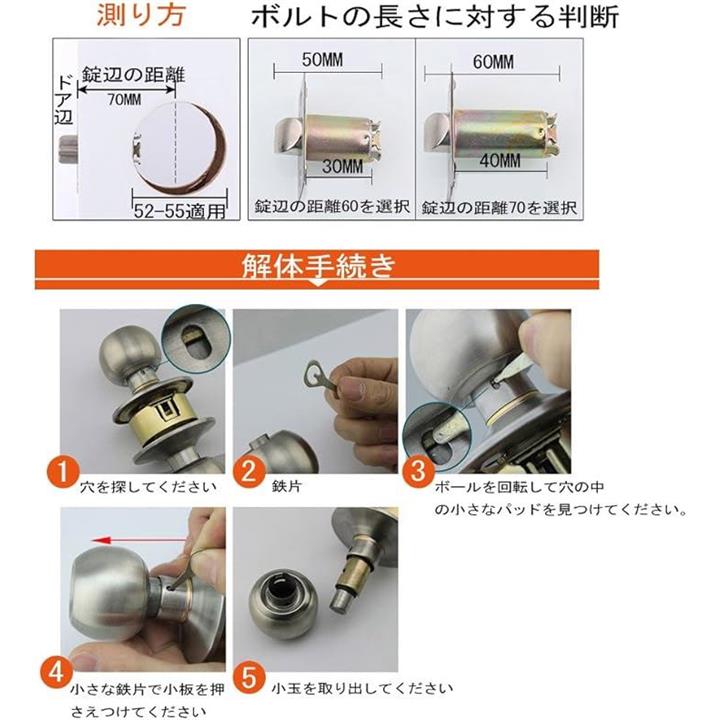 測り方

ボルトの長さに対する判断

ドア辺

錠辺の距離

70MM

52-55適用

50MM

30MM

錠辺の距離60を選択

60MM

40MM

錠辺の距離70を選択

解体手続き

1 穴を探してください

2 鉄片

3 ボールを回転して穴の中の小さなパッドを見つけてください。

4 小さな鉄片で小板を押さえつけてください

5 小玉を取り出してください