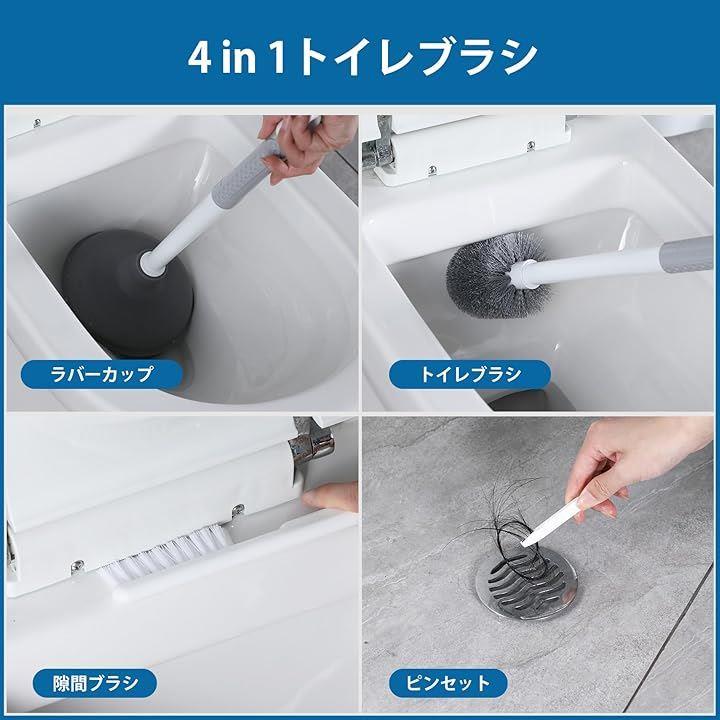 4 in 1トイレブラシ

ラバーカップ

トイレブラシ

隙間ブラシ

ピンセット