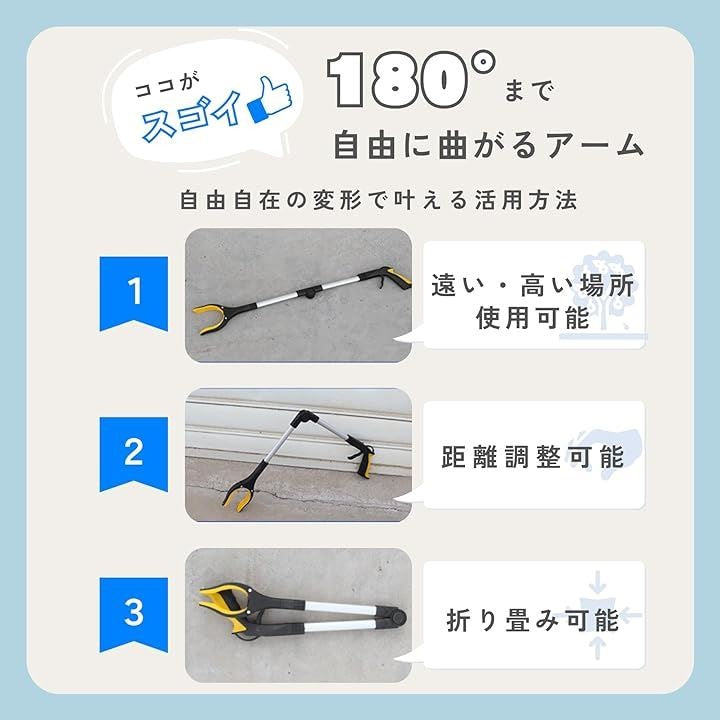 ココが
スゴイ

180°まで
自由に曲がるアーム

自由自在の変形で叶える活用方法

1
遠い・高い場所
使用可能

2
距離調整可能

3
折り畳み可能