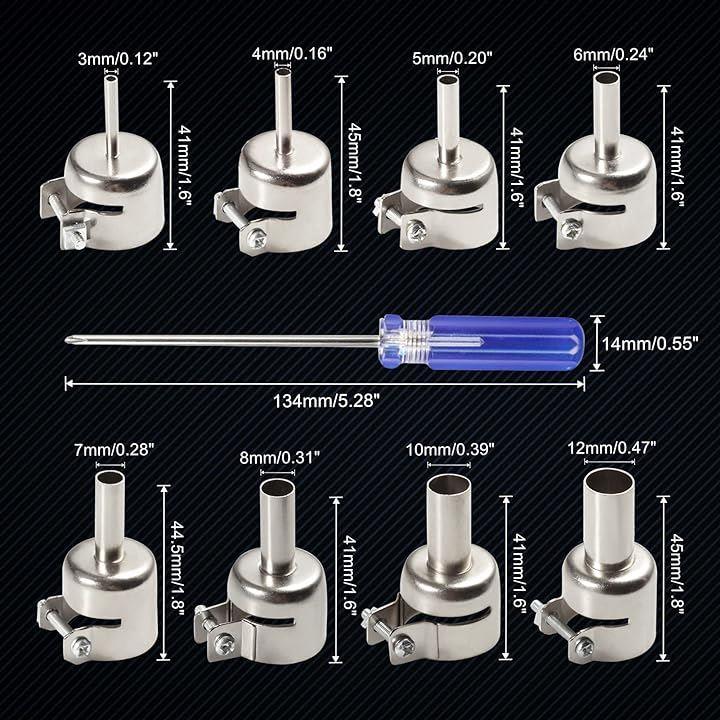 3mm/0.12"
41mm/1.6"
4mm/0.16"
45mm/1.8"
5mm/0.20"
41mm/1.6"
6mm/0.24"
41mm/1.6"

14mm/0.55"
134mm/5.28"

7mm/0.28"
44.5mm/1.8"
8mm/0.31"
41mm/1.6"
10mm/0.39"
41mm/1.6"
12mm/0.47"
45mm/1.8"