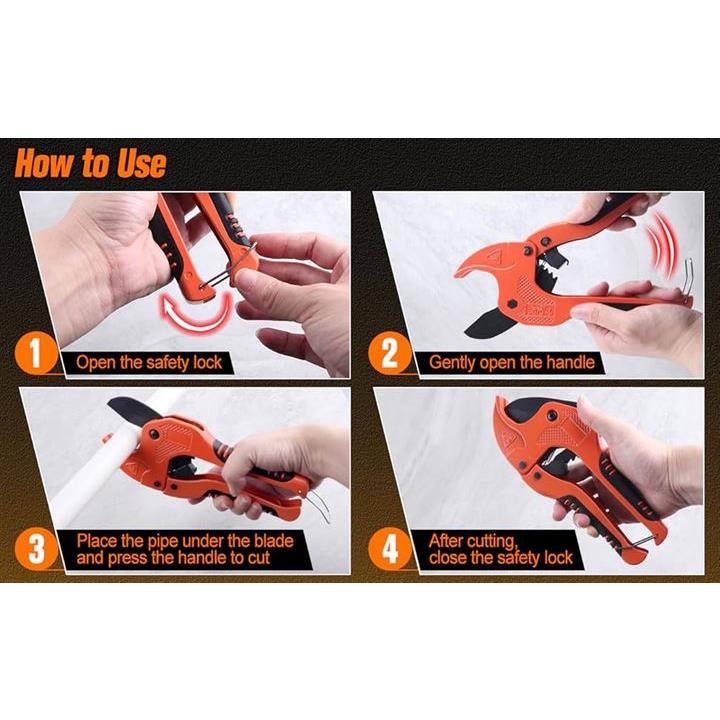 How to Use

1 Open the safety lock

2 Gently open the handle

3 Place the pipe under the blade and press the handle to cut

4 After cutting, close the safety lock