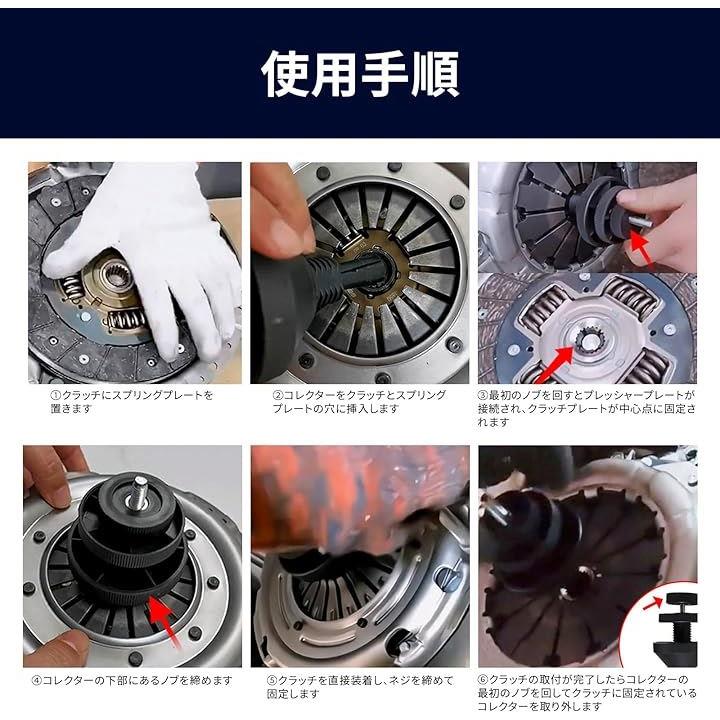 使用手順

①クラッチにスプリングプレートを置きます

②コレクターをクラッチとスプリングプレートの穴に挿入します

③最初のノブを回すとプレッシャープレートが接続され、クラッチプレートが中心点に固定されます

④コレクターの下部にあるノブを締めます

⑤クラッチを直接装着し、ネジを締めて固定します

⑥クラッチの取付が完了したらコレクターの最初のノブを回してクラッチに固定されているコレクターを取り外します