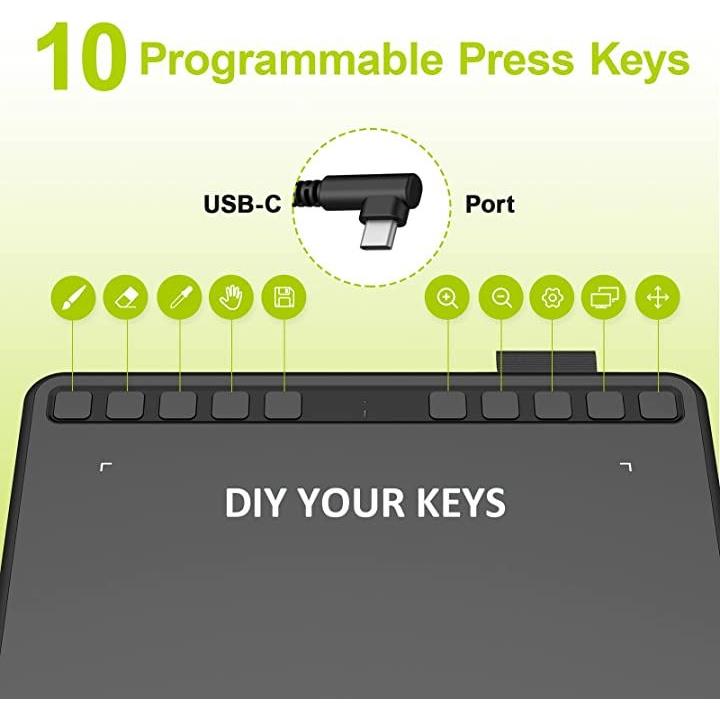 10 Programmable Press Keys

USB-C

Port

DIY YOUR KEYS