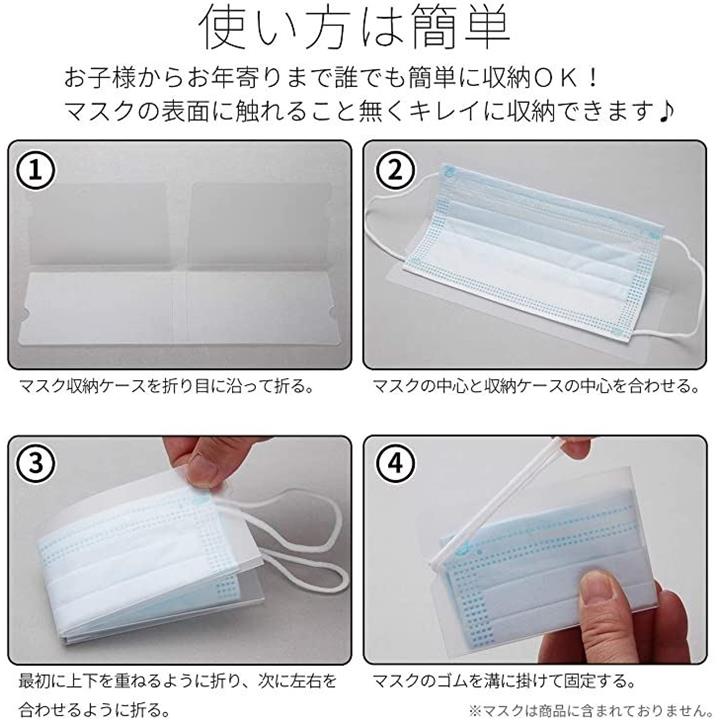 使い方は簡単

お子様からお年寄りまで誰でも簡単に収納ＯＫ！
マスクの表面に触れること無くキレイに収納できます♪

①

マスク収納ケースを折り目に沿って折る。

②

マスクの中心と収納ケースの中心を合わせる。

③

最初に上下を重ねるように折り、次に左右を合わせるように折る。

④

マスクのゴムを溝に掛けて固定する。

※マスクは商品に含まれておりません。