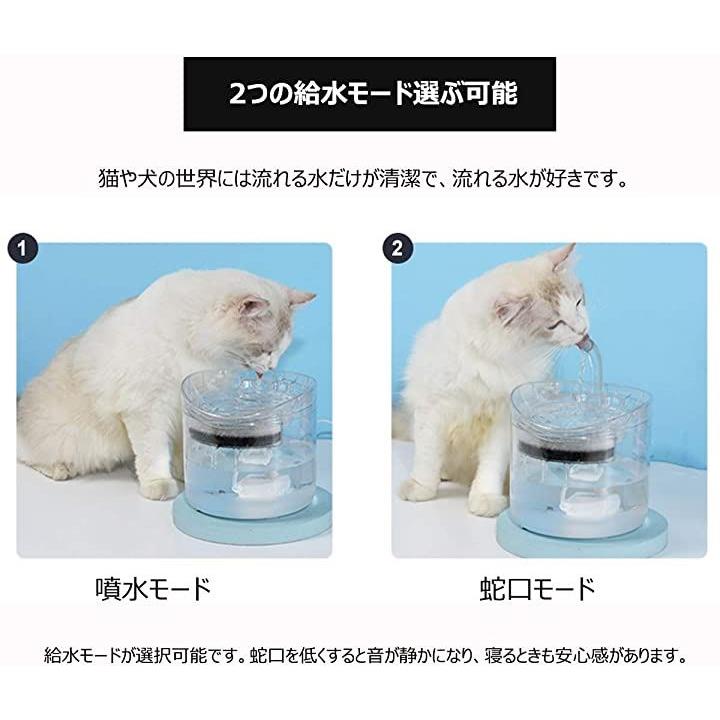 2つの給水モード選ぶ可能

猫や犬の世界には流れる水だけが清潔で、流れる水が好きです。

1

噴水モード

2

蛇口モード

給水モードが選択可能です。蛇口を低くすると音が静かになり、寝るときも安心感があります。