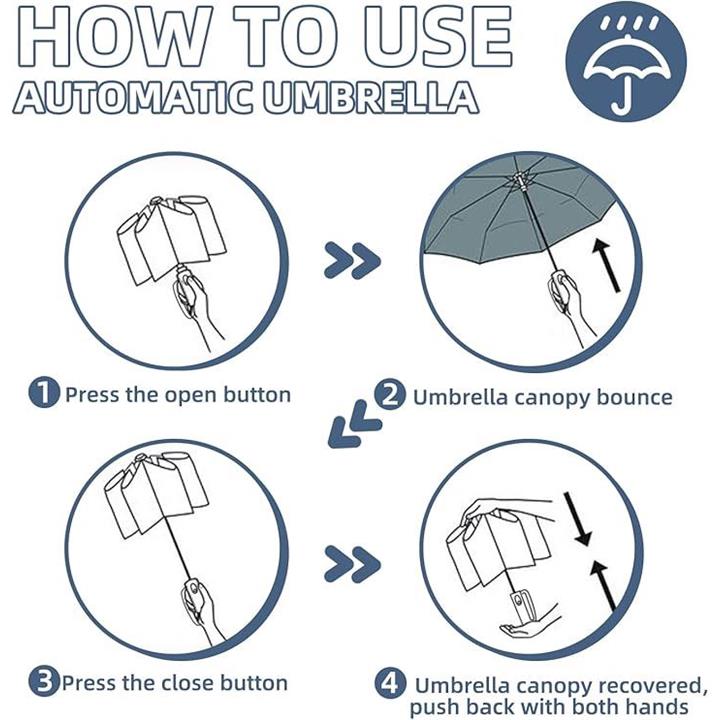 HOW TO USE
AUTOMATIC UMBRELLA

1 Press the open button

2 Umbrella canopy bounce

3 Press the close button

4 Umbrella canopy recovered, push back with both hands