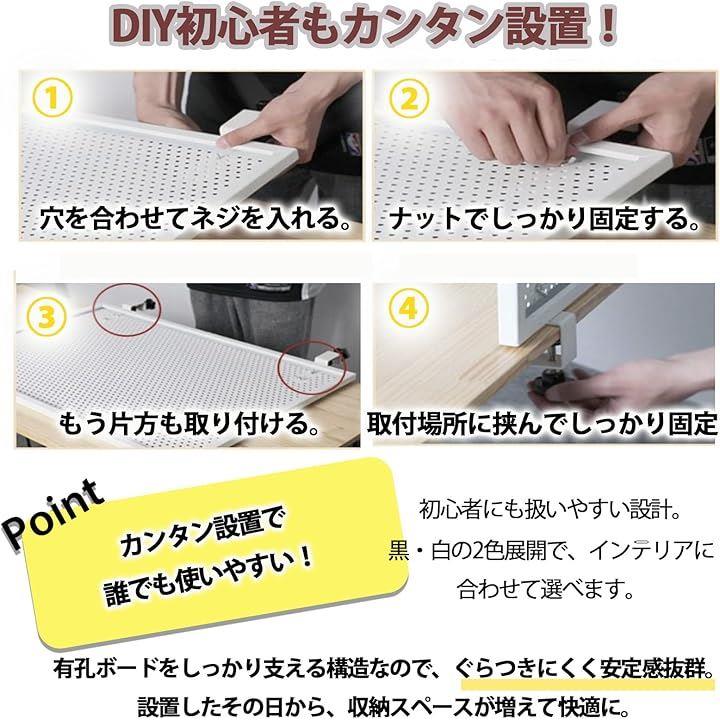 DIY初心者もカンタン設置！

①
穴を合わせてネジを入れる。

②
ナットでしっかり固定する。

③
もう片方も取り付ける。

④
取付場所に挟んでしっかり固定

Point
カンタン設置で
誰でも使いやすい！

初心者にも扱いやすい設計。
黒・白の2色展開で、インテリアに合わせて選べます。

有孔ボードをしっかり支える構造なので、ぐらつきにくく安定感抜群。
設置したその日から、収納スペースが増えて快適に。