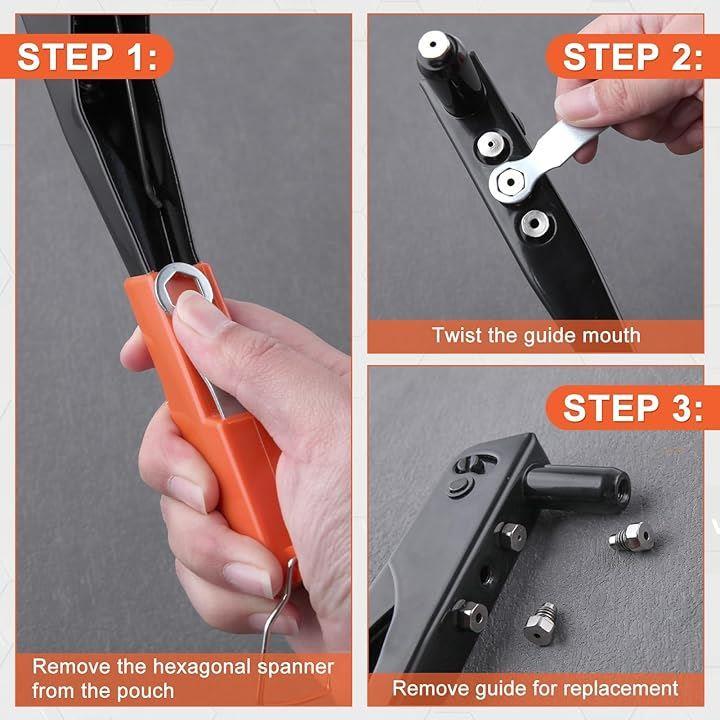 STEP 1:

Remove the hexagonal spanner from the pouch

STEP 2:

Twist the guide mouth

STEP 3:

Remove guide for replacement