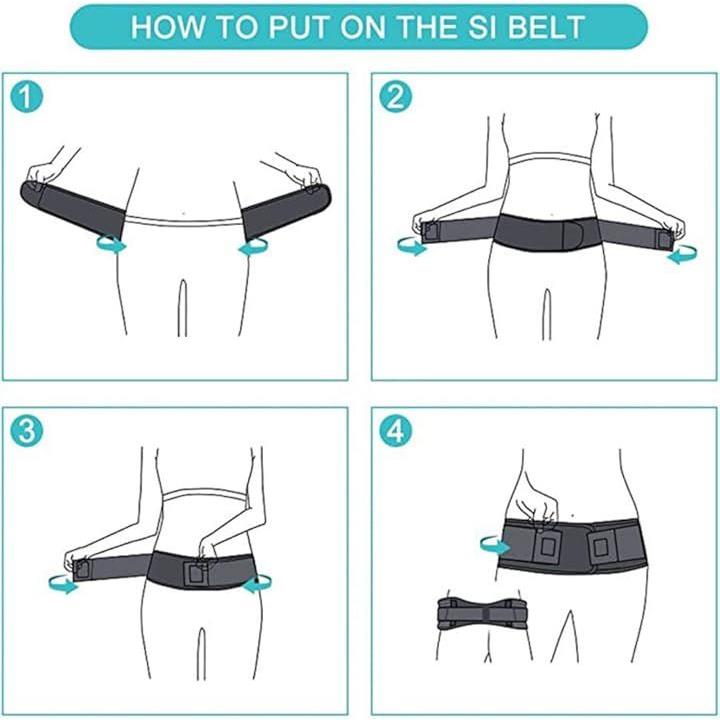 HOW TO PUT ON THE SI BELT

1

2

3

4