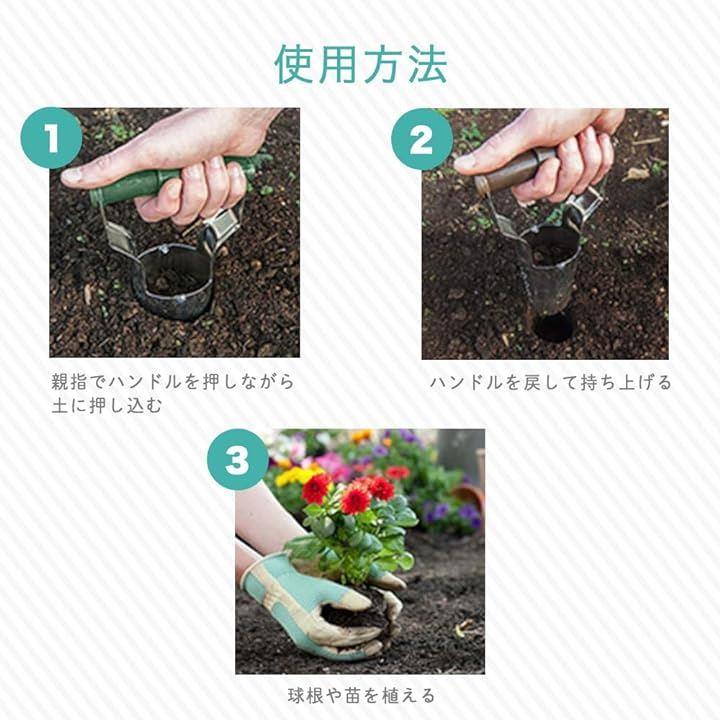 使用方法

1

親指でハンドルを押しながら土に押し込む

2

ハンドルを戻して持ち上げる

3

球根や苗を植える