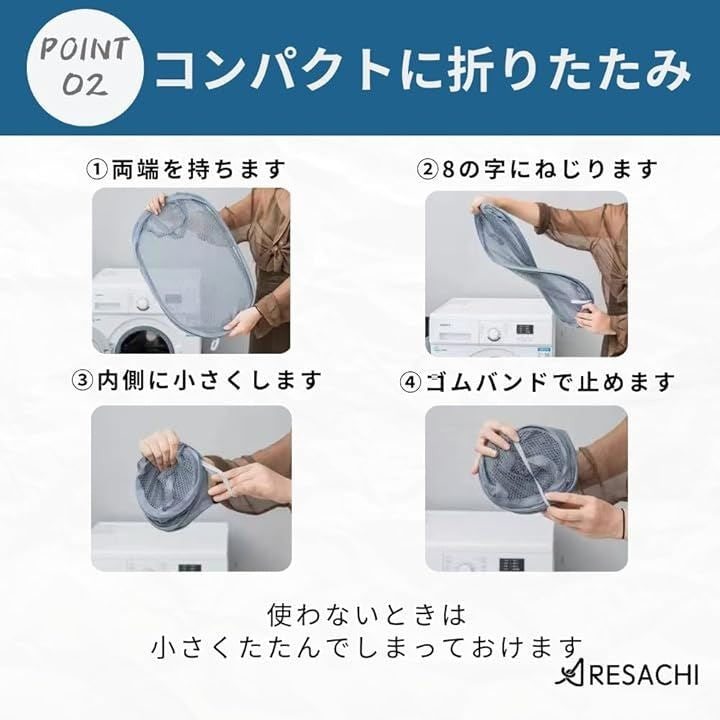 POINT 02

コンパクトに折りたたみ

①両端を持ちます

②8の字にねじります

③内側に小さくします

④ゴムバンドで止めます

使わないときは
小さくたたんでしまっておけます

RESACHI