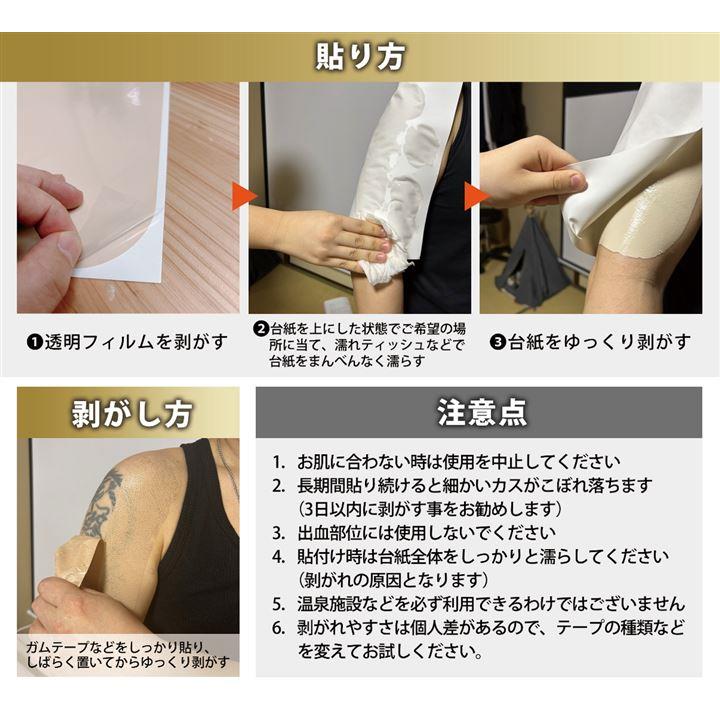 貼り方

❶透明フィルムを剥がす

❷台紙を上にした状態でご希望の場所に当て、濡れティッシュなどで台紙をまんべんなく濡らす

❸台紙をゆっくり剥がす

剥がし方

ガムテープなどをしっかり貼り、しばらく置いてからゆっくり剥がす

注意点

1. お肌に合わない時は使用を中止してください
2. 長期間貼り続けると細かいカスがこぼれ落ちます（3日以内に剥がす事をお勧めします）
3. 出血部位には使用しないでください
4. 貼付け時は台紙全体をしっかりと濡らしてください（剥がれの原因となります）
5. 温泉施設などを必ず利用できるわけではございません
6. 剥がれやすさは個人差があるので、テープの種類などを変えてお試しください。