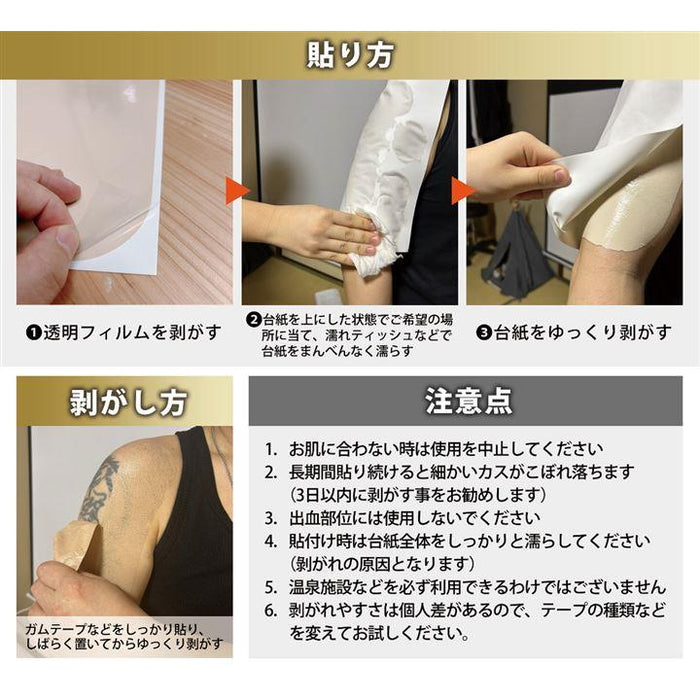 貼り方

❶透明フィルムを剥がす

❷台紙を上にした状態でご希望の場所に当て、濡れティッシュなどで台紙をまんべんなく濡らす

❸台紙をゆっくり剥がす

剥がし方

ガムテープなどをしっかり貼り、しばらく置いてからゆっくり剥がす

注意点

1. お肌に合わない時は使用を中止してください
2. 長期間貼り続けると細かいカスがこぼれ落ちます（3日以内に剥がす事をお勧めします）
3. 出血部位には使用しないでください
4. 貼付け時は台紙全体をしっかりと濡らしてください（剥がれの原因となります）
5. 温泉施設などを必ず利用できるわけではございません
6. 剥がれやすさは個人差があるので、テープの種類などを変えてお試しください。