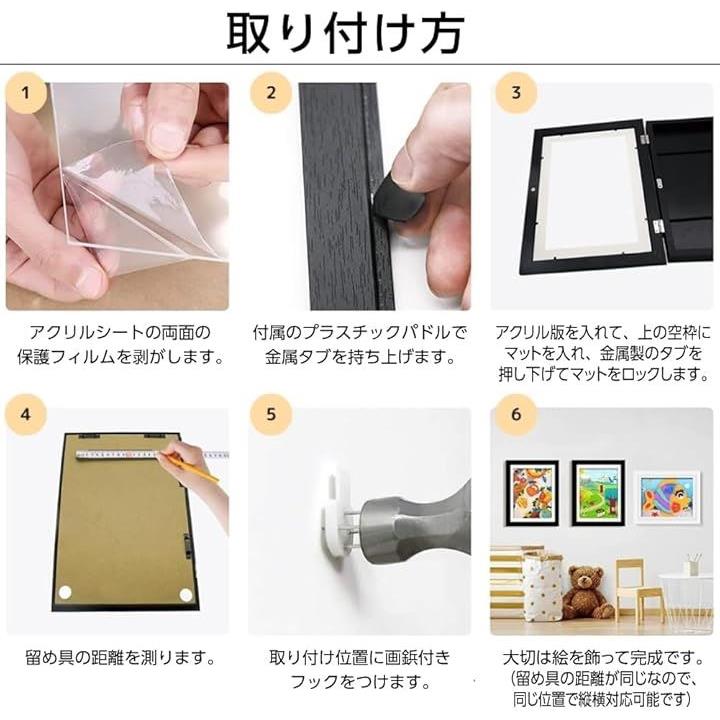 取り付け方

1

アクリルシートの両面の保護フィルムを剥がします。

2

付属のプラスチックパドルで金属タブを持ち上げます。

3

アクリル版を入れて、上の空枠にマットを入れ、金属製のタブを押し下げてマットをロックします。

4

留め具の距離を測ります。

5

取り付け位置に画鋲付きフックをつけます。

6

大切は絵を飾って完成です。
(留め具の距離が同じなので、同じ位置で縦横対応可能です)