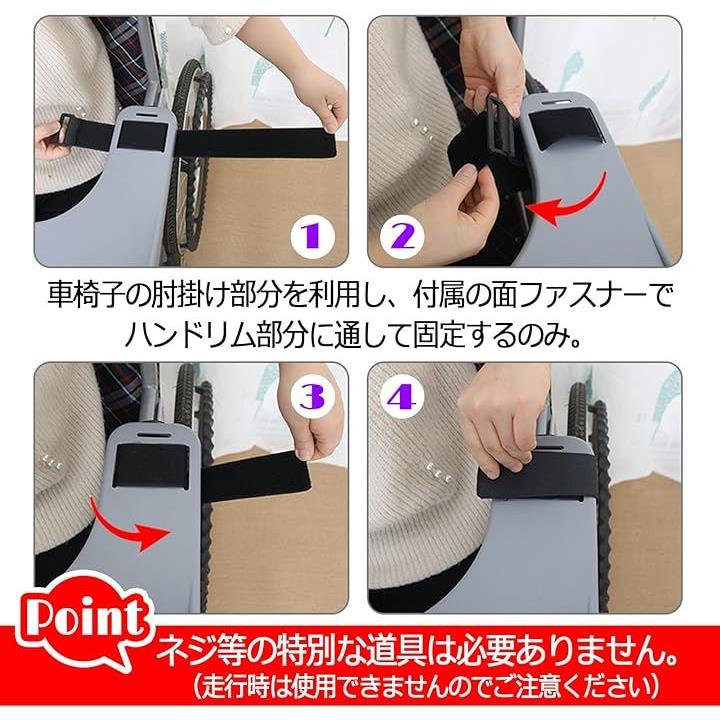 1

2

車椅子の肘掛け部分を利用し、付属の面ファスナーでハンドリム部分に通して固定するのみ。

3

4

Point

ネジ等の特別な道具は必要ありません。
(走行時は使用できませんのでご注意ください)