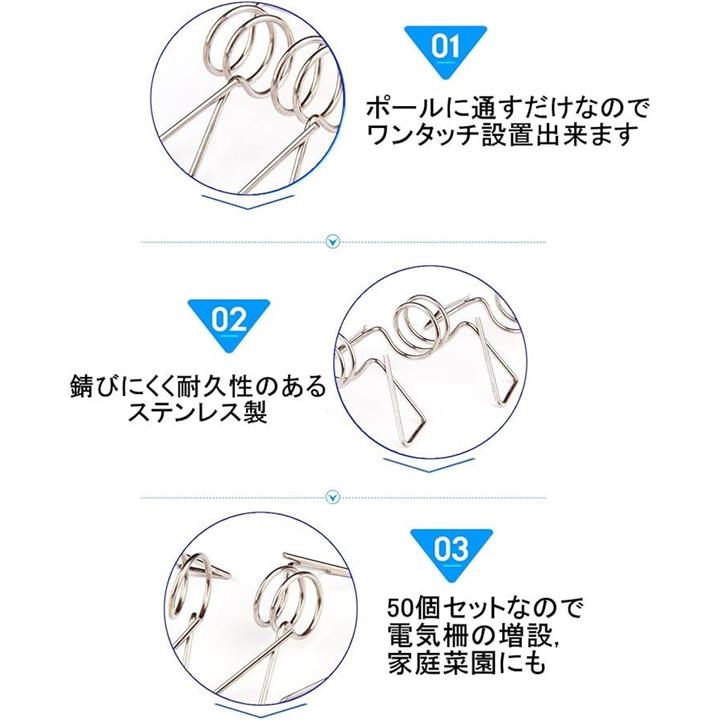 01

ポールに通すだけなので
ワンタッチ設置出来ます

02

錆びにくく耐久性のある
ステンレス製

03

50個セットなので
電気柵の増設,
家庭菜園にも