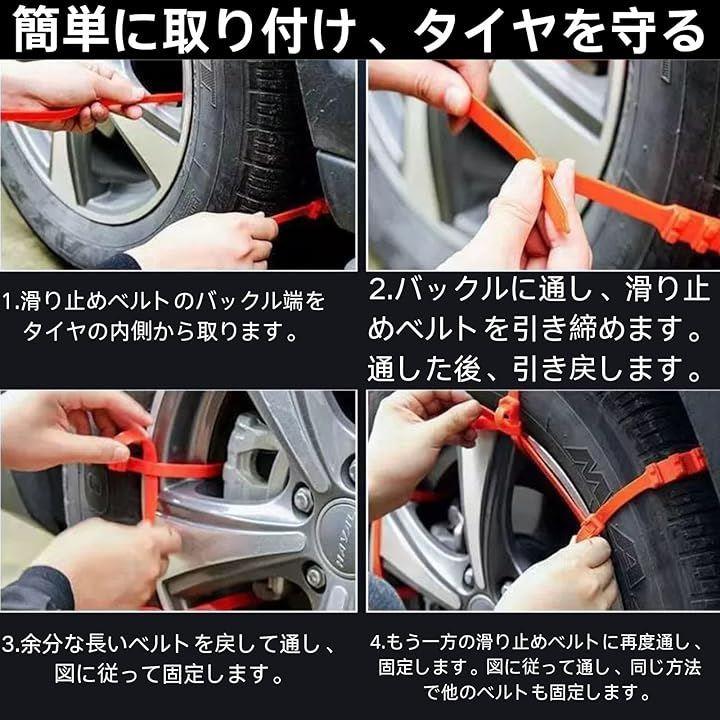 簡単に取り付け、タイヤを守る

1.滑り止めベルトのバックル端をタイヤの内側から取ります。

2.バックルに通し、滑り止めベルトを引き締めます。通した後、引き戻します。

3.余分な長いベルトを戻して通し、図に従って固定します。

4.もう一方の滑り止めベルトに再度通し、固定します。図に従って通し、同じ方法で他のベルトも固定します。