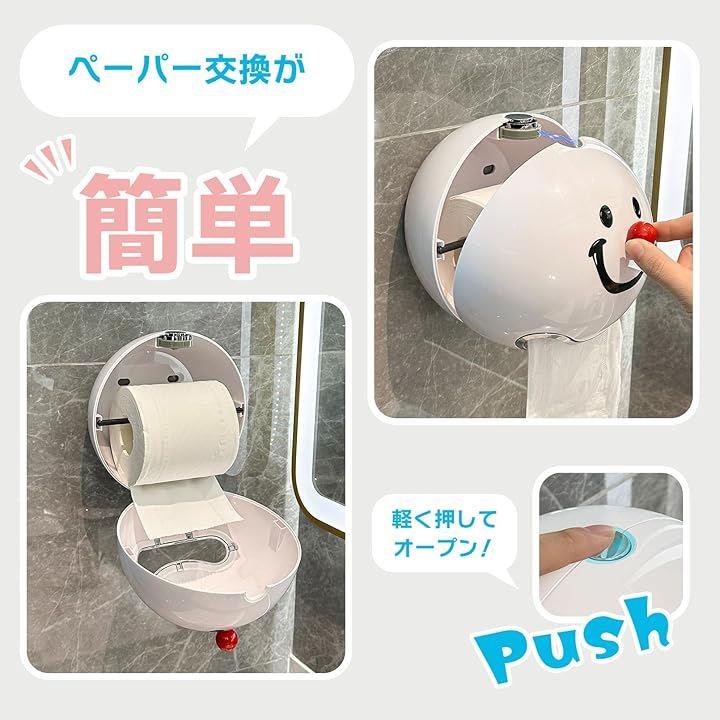 ペーパー交換が

簡単

軽く押して
オープン!

Push