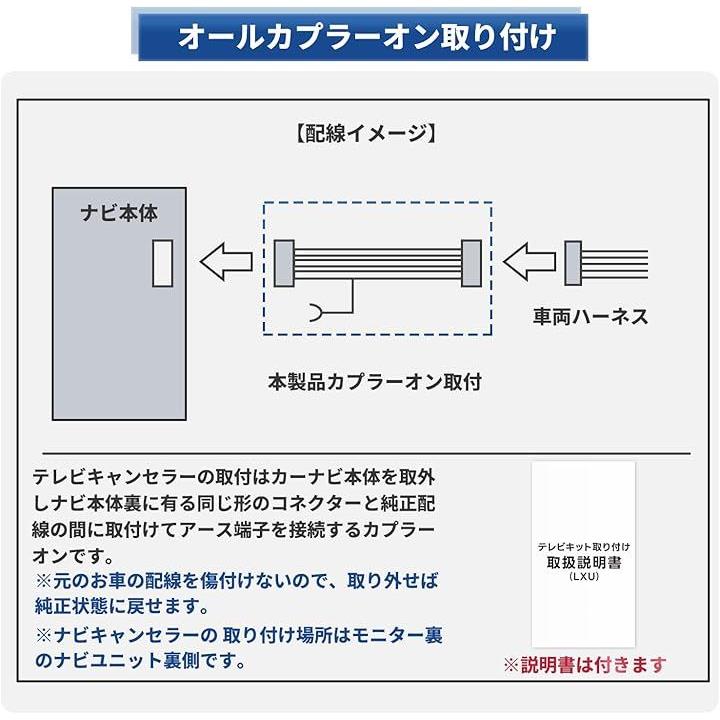 オールカプラーオン取り付け

【配線イメージ】

ナビ本体

車両ハーネス

本製品カプラーオン取付

テレビキャンセラーの取付はカーナビ本体を取外しナビ本体裏に有る同じ形のコネクターと純正配線の間に取付けてアース端子を接続するカプラーオンです。
※元のお車の配線を傷付けないので、取り外せば純正状態に戻せます。
※ナビキャンセラーの 取り付け場所はモニター裏のナビユニット裏側です。

テレビキット取り付け
取扱説明書
(LXU)

※説明書は付きます