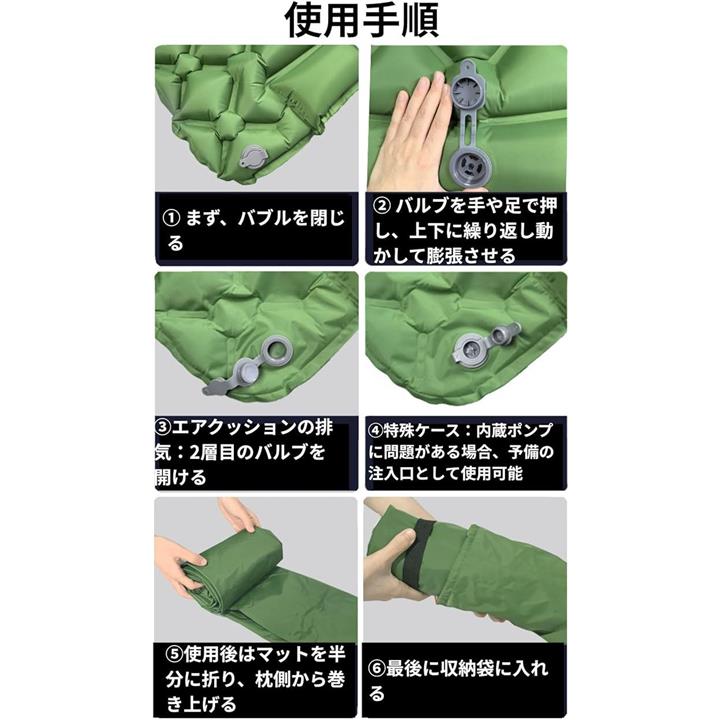 使用手順

① まず、バブルを閉じる

② バルブを手や足で押し、上下に繰り返し動かして膨張させる

③エアクッションの排気：2層目のバルブを開ける

④特殊ケース：内蔵ポンプに問題がある場合、予備の注入口として使用可能

⑤使用後はマットを半分に折り、枕側から巻き上げる

⑥最後に収納袋に入れる