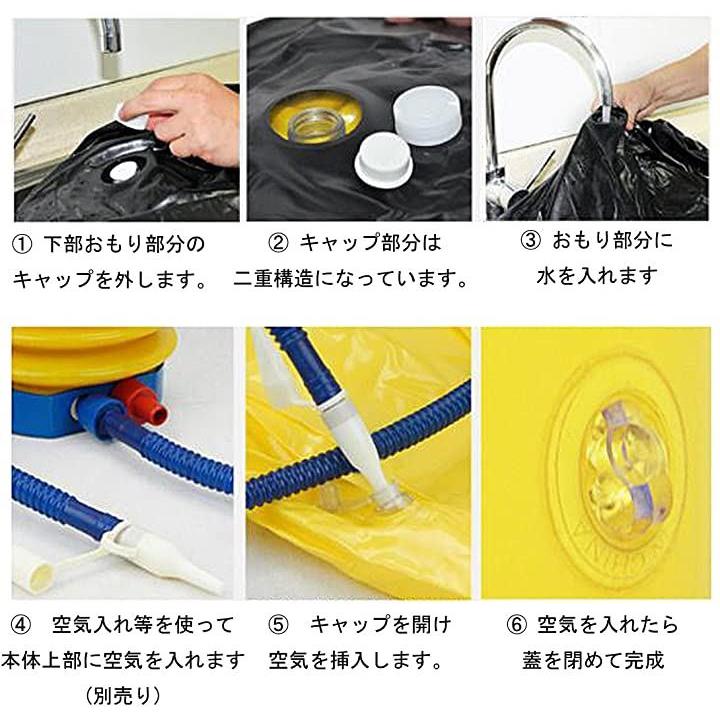 ① 下部おもり部分のキャップを外します。

② キャップ部分は二重構造になっています。

③ おもり部分に水を入れます

④ 空気入れ等を使って本体上部に空気を入れます（別売り）

⑤ キャップを開け空気を挿入します。

⑥ 空気を入れたら蓋を閉めて完成