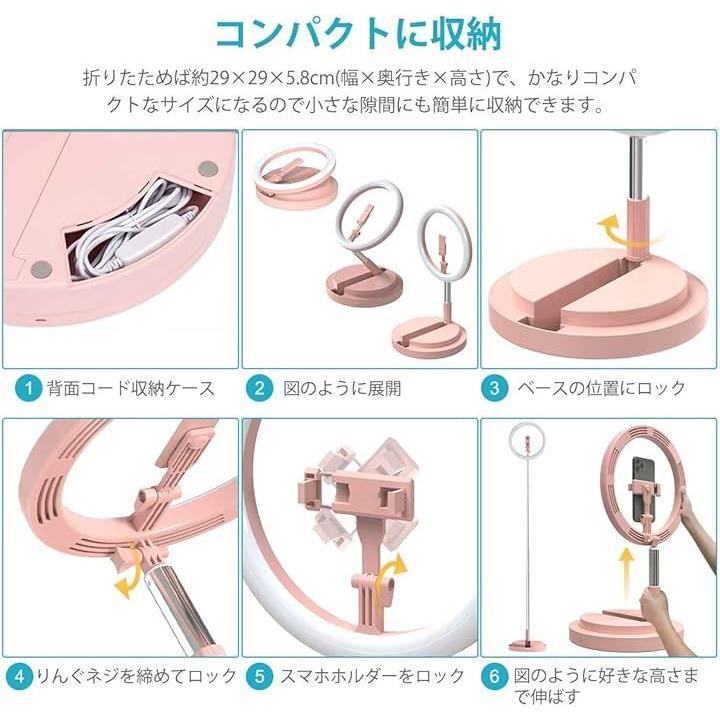 コンパクトに収納

折りたためば約29×29×5.8cm(幅×奥行き×高さ)で、かなりコンパクトなサイズになるので小さな隙間にも簡単に収納できます。

1 背面コード収納ケース

2 図のように展開

3 ベースの位置にロック

4 りんぐネジを締めてロック

5 スマホホルダーをロック

6 図のように好きな高さまで伸ばす