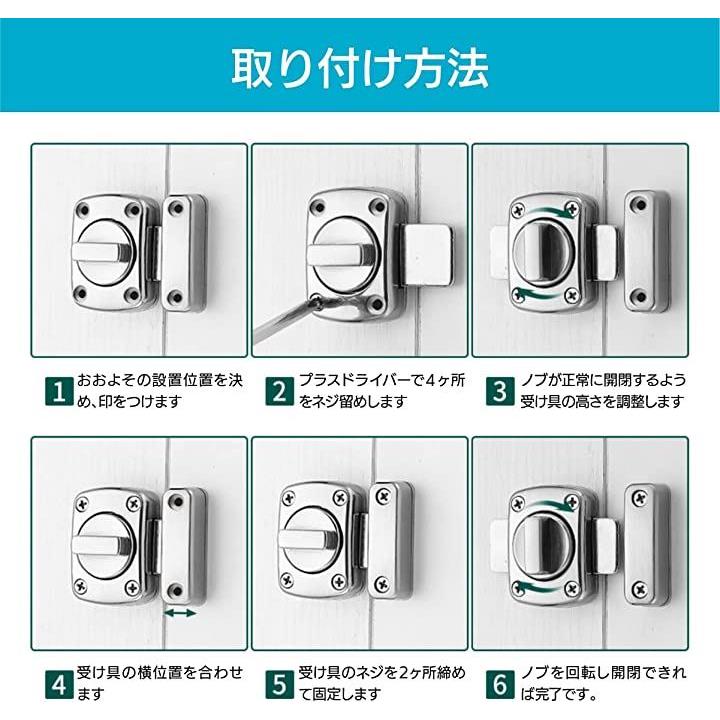 取り付け方法

1 おおよその設置位置を決め、印をつけます

2 プラスドライバーで4ヶ所をネジ留めします

3 ノブが正常に開閉するよう受け具の高さを調整します

4 受け具の横位置を合わせます

5 受け具のネジを2ヶ所締めて固定します

6 ノブを回転し開閉できれば完了です。