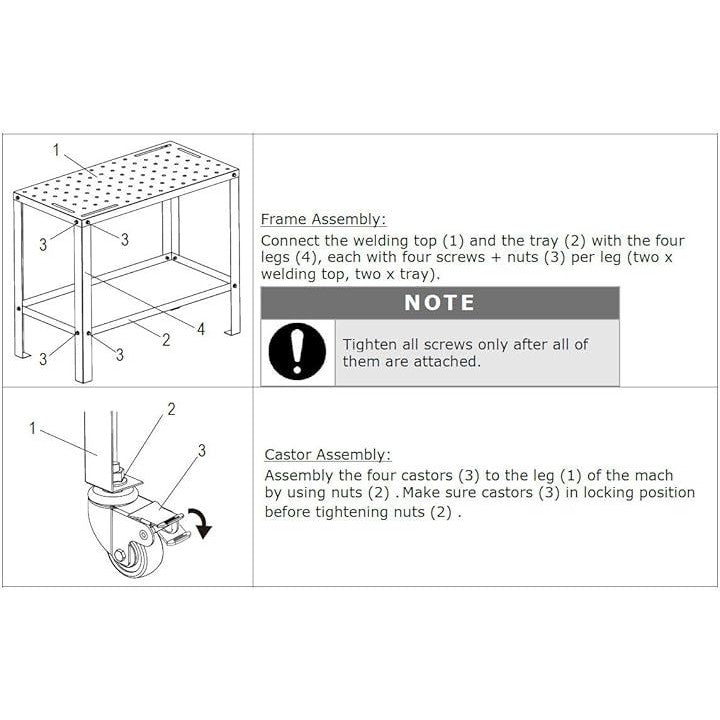 1

3 3

4

2

3 3

Frame Assembly:

Connect the welding top (1) and the tray (2) with the four legs (4), each with four screws + nuts (3) per leg (two x welding top, two x tray).

NOTE

Tighten all screws only after all of them are attached.

1 2

3

Castor Assembly:

Assembly the four castors (3) to the leg (1) of the mach by using nuts (2) . Make sure castors (3) in locking position before tightening nuts (2) .