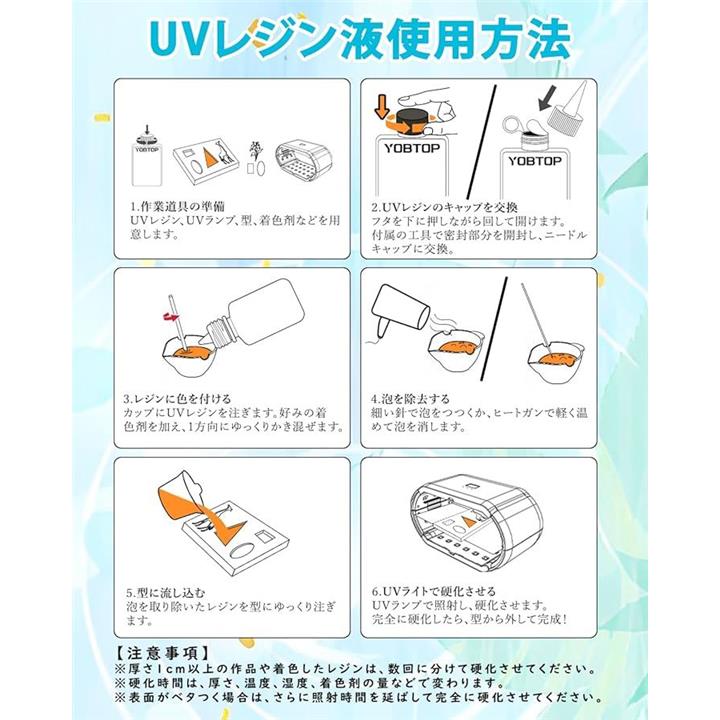 UVレジン液使用方法

YOBTOP

1.作業道具の準備
UVレジン、UVランプ、型、着色剤などを用意します。

YOBTOP

YOBTOP

2.UVレジンのキャップを交換
フタを下に押しながら回して開けます。付属の工具で密封部分を開封し、ニードルキャップに交換。

3.レジンに色を付ける
カップにUVレジンを注ぎます。好みの着色剤を加え、1方向にゆっくりかき混ぜます。

4.泡を除去する
細い針で泡をつつくか、ヒートガンで軽く温めて泡を消します。

5.型に流し込む
泡を取り除いたレジンを型にゆっくり注ぎます。

6.UVライトで硬化させる
UVランプで照射し、硬化させます。完全に硬化したら、型から外して完成！

【注意事項】
※厚さ1cm以上の作品や着色したレジンは、数回に分けて硬化させてください。
※硬化時間は、厚さ、温度、湿度、着色剤の量などで変わります。
※表面がベタつく場合は、さらに照射時間を延ばして完全に硬化させてください。